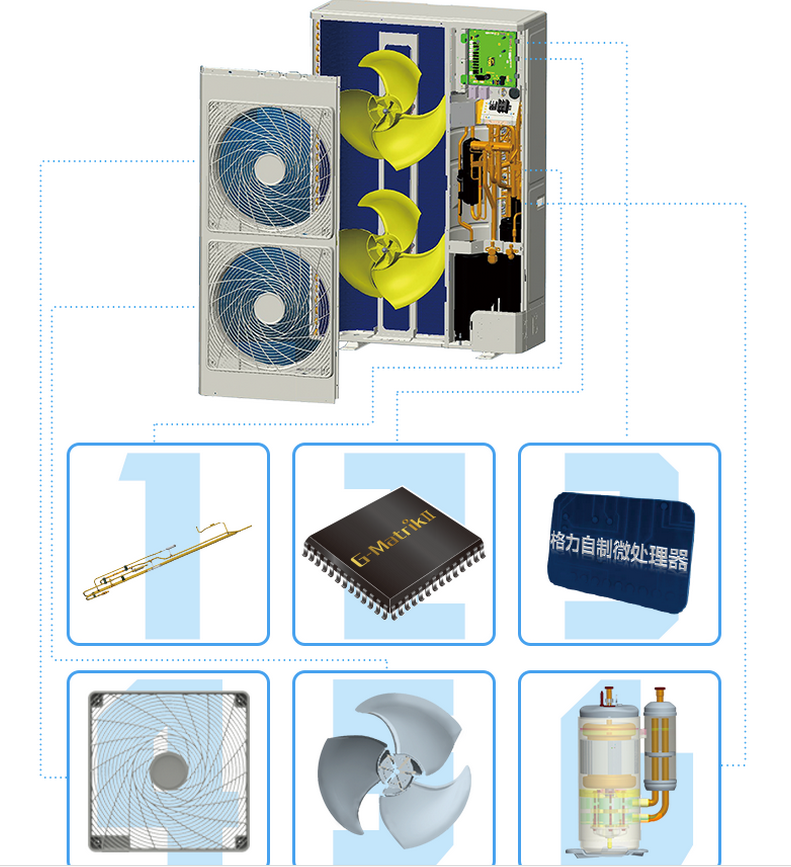 1

2
G-MatrikII

3
格力自制微处理器

4

5

6