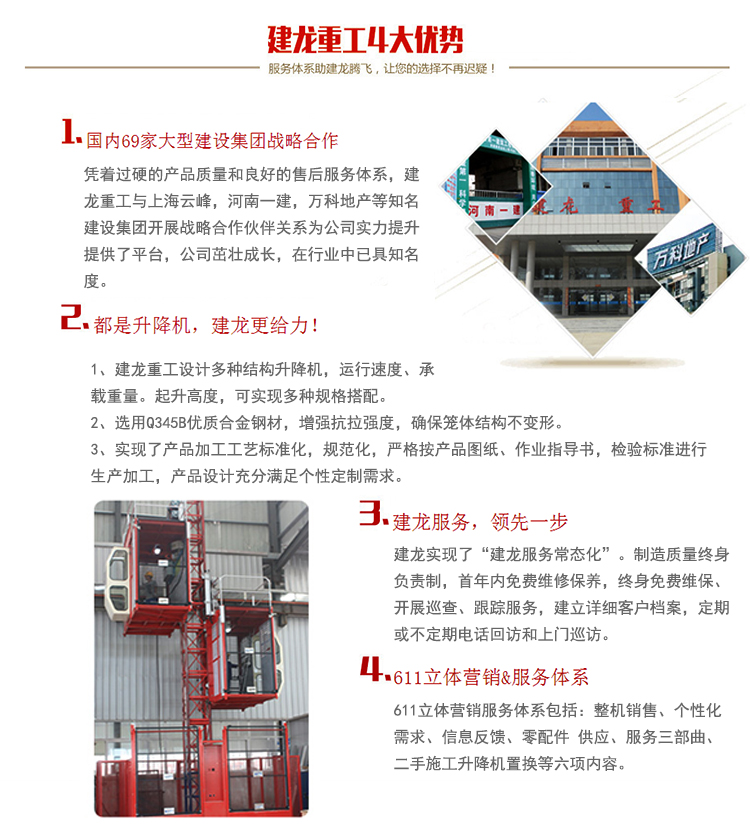 建龙重工4大优势

服务体系助建龙腾飞，让您的选择不再迟疑！

1. 国内69家大型建设集团战略合作

凭着过硬的产品质量和良好的售后服务体系，建龙重工与上海云峰，河南一建，万科地产等知名建设集团开展战略合作伙伴关系为公司实力提升提供了平台，公司茁壮成长，在行业中已具知名度。

河南一建

建龙重工

万科地产

2. 都是升降机，建龙更给力！

1、建龙重工设计多种结构升降机，运行速度、承载重量。起升高度，可实现多种规格搭配。

2、选用Q345B优质合金钢材，增强抗拉强度，确保笼体结构不变形。

3、实现了产品加工工艺标准化，规范化，严格按产品图纸、作业指导书，检验标准进行生产加工，产品设计充分满足个性定制需求。

3. 建龙服务，领先一步

建龙实现了“建龙服务常态化”。制造质量终身负责制，首年内免费维修保养，终身免费维保、开展巡查、跟踪服务，建立详细客户档案，定期或不定期电话回访和上门巡访。

4. 611立体营销&服务体系

611立体营销服务体系包括：整机销售、个性化需求、信息反馈、零配件 供应、服务三部曲、二手施工升降机置换等六项内容。