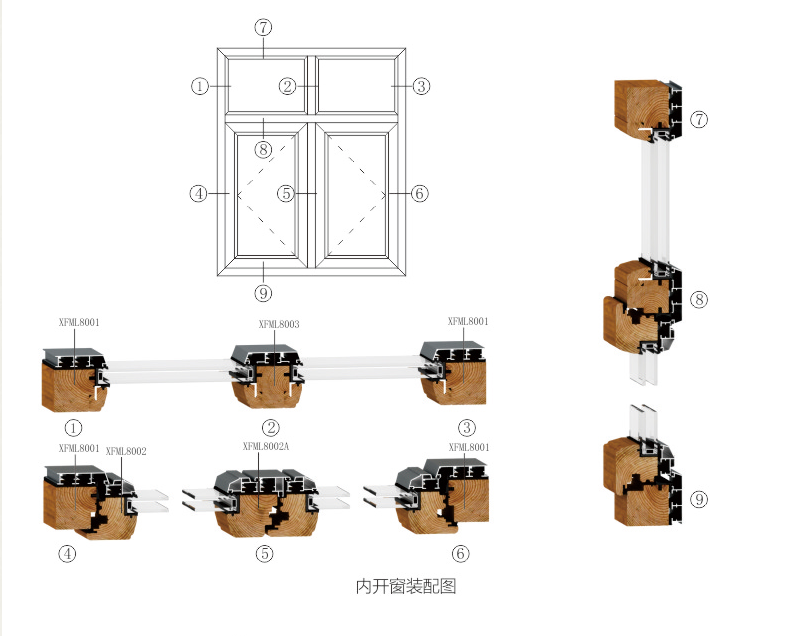 ⑦
①
②
③
⑧
④
⑤
⑥
⑨

XFML8001
XFML8003
XFML8001
①
②
③
XFML8001
XFML8002
XFML8002A
XFML8001
④
⑤
⑥

⑦
⑧
⑨

内开窗装配图